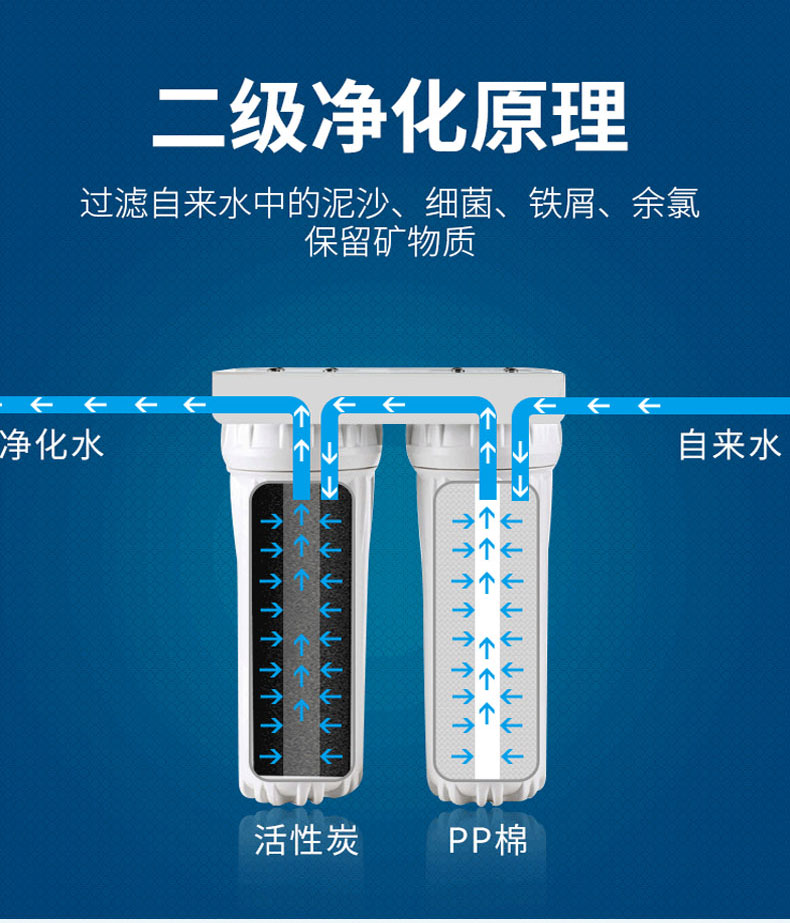 二级净化原理

过滤自来水中的泥沙、细菌、铁屑、余氯
保留矿物质

净化水

自来水

活性炭

PP棉